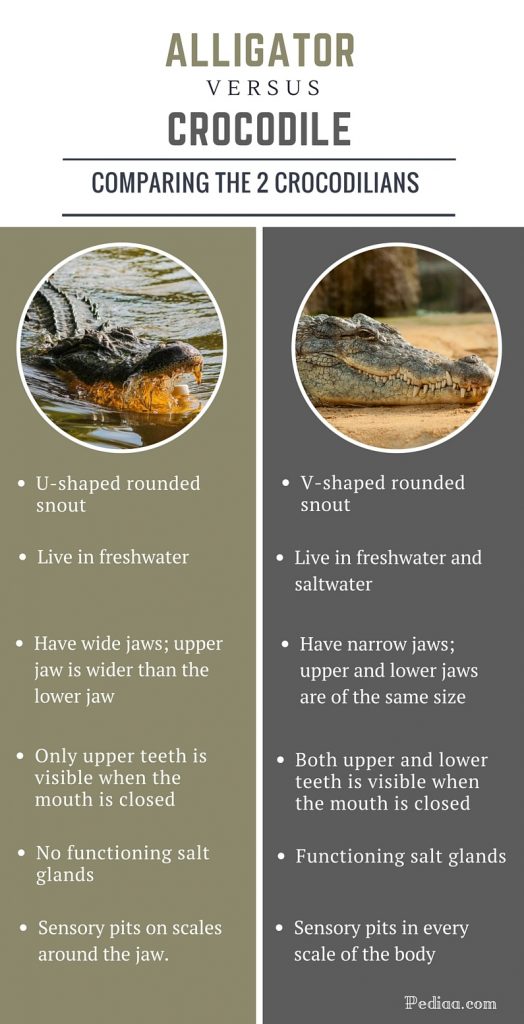 ALLIGATOR
VERSUS
CROCODILE

COMPARING THE 2 CROCODILIANS

- U-shaped rounded snout
- Live in freshwater
- Have wide jaws; upper jaw is wider than the lower jaw
- Only upper teeth is visible when the mouth is closed
- No functioning salt glands
- Sensory pits on scales around the jaw.

- V-shaped rounded snout
- Live in freshwater and saltwater
- Have narrow jaws; upper and lower jaws are of the same size
- Both upper and lower teeth is visible when the mouth is closed
- Functioning salt glands
- Sensory pits in every scale of the body

Pediaa.com